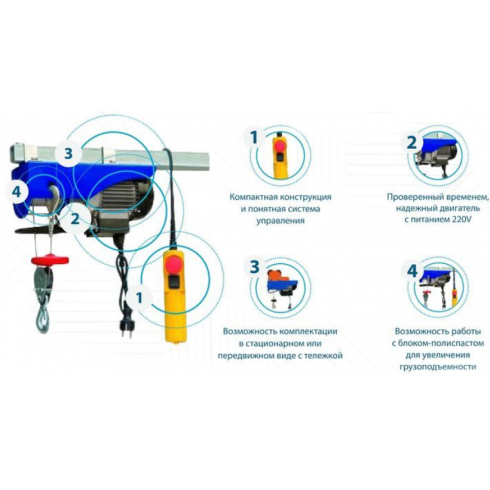 3

4

2

1

1

Компактная конструкция и понятная система управления

2

Проверенный временем, надежный двигатель с питанием 220V

3

Возможность комплектации в стационарном или передвижном виде с тележкой

4

Возможность работы с блоком-полиспастом для увеличения грузоподъемности