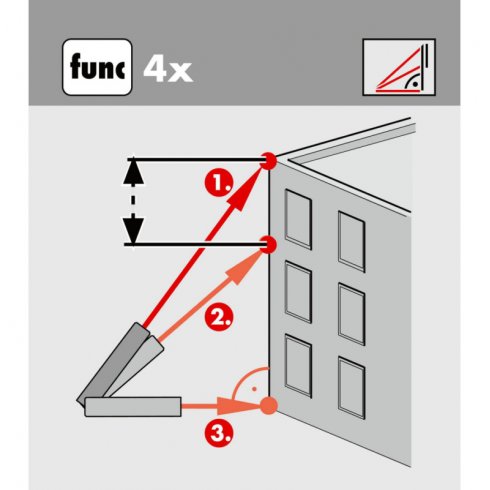 func 4x

1.

2.

3.