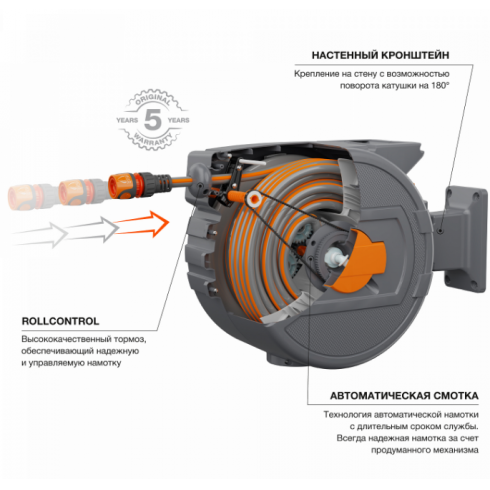 НАСТЕННЫЙ КРОНШТЕЙН

Крепление на стену с возможностью поворота катушки на 180°

ORIGINAL
YEARS 5 YEARS
WARRANTY

ROLLCONTROL

Высококачественный тормоз, обеспечивающий надежную и управляемую намотку

АВТОМАТИЧЕСКАЯ СМОТКА

Технология автоматической намотки с длительным сроком службы. Всегда надежная намотка за счет продуманного механизма