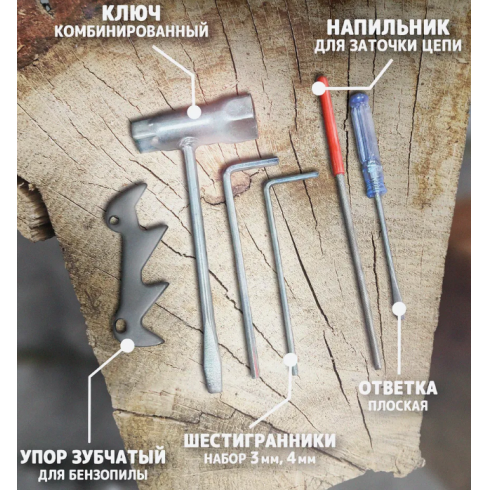 КЛЮЧ
КОМБИНИРОВАННЫЙ

НАПИЛЬНИК
ДЛЯ ЗАТОЧКИ ЦЕПИ

ОТВЕТКА
ПЛОСКАЯ

ШЕСТИГРАННИКИ
НАБОР 3 мм, 4 мм

УПОР ЗУБЧАТЫЙ
ДЛЯ БЕНЗОПИЛЫ