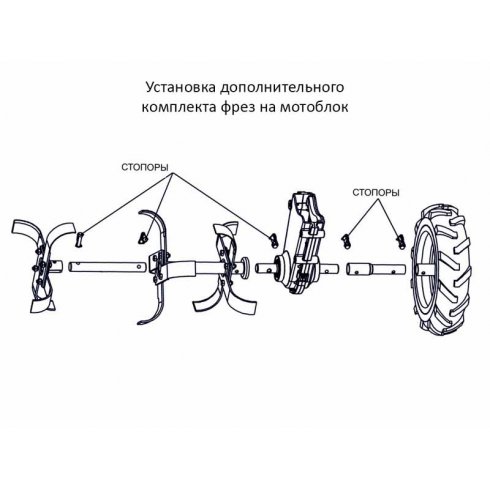 Установка дополнительного комплекта фрез на мотоблок

СТОПОРЫ

СТОПОРЫ