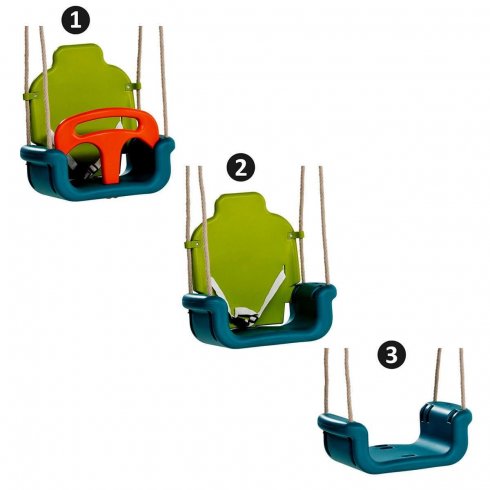 1

2

3