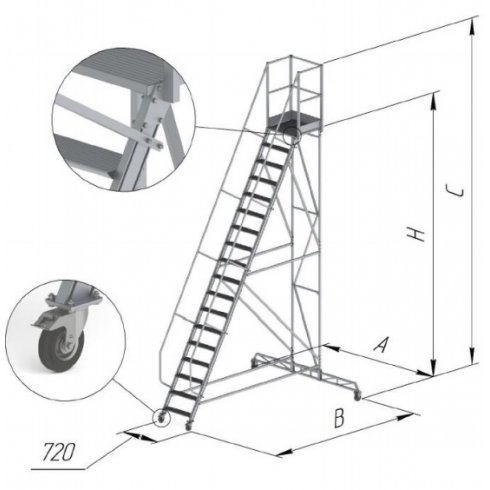 C
H
A
B
720