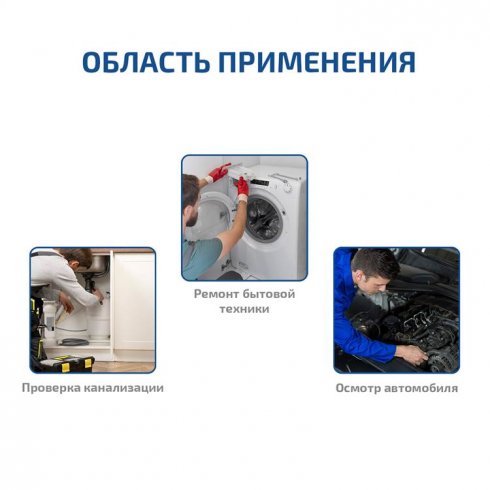 ОБЛАСТЬ ПРИМЕНЕНИЯ

Ремонт бытовой техники

Проверка канализации

Осмотр автомобиля