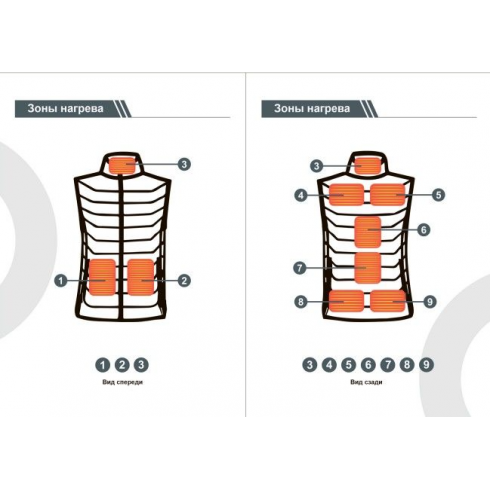 Зоны нагрева

3

1

2

1 2 3

Вид спереди

Зоны нагрева

3

4

5

6

7

8

9

3 4 5 6 7 8 9

Вид сзади