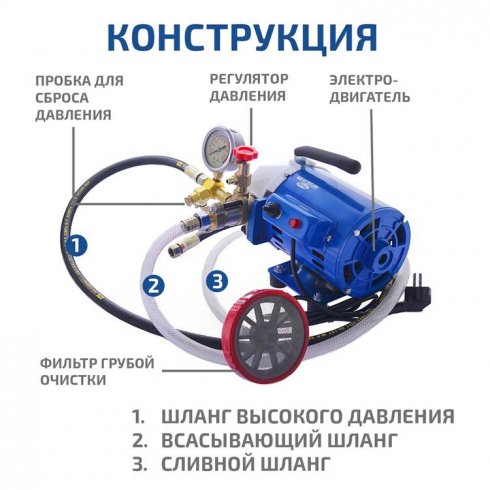 КОНСТРУКЦИЯ

ПРОБКА ДЛЯ СБРОСА ДАВЛЕНИЯ

РЕГУЛЯТОР ДАВЛЕНИЯ

ЭЛЕКТРО-ДВИГАТЕЛЬ

1

2

3

ФИЛЬТР ГРУБОЙ ОЧИСТКИ

1. ШЛАНГ ВЫСОКОГО ДАВЛЕНИЯ
2. ВСАСЫВАЮЩИЙ ШЛАНГ
3. СЛИВНОЙ ШЛАНГ