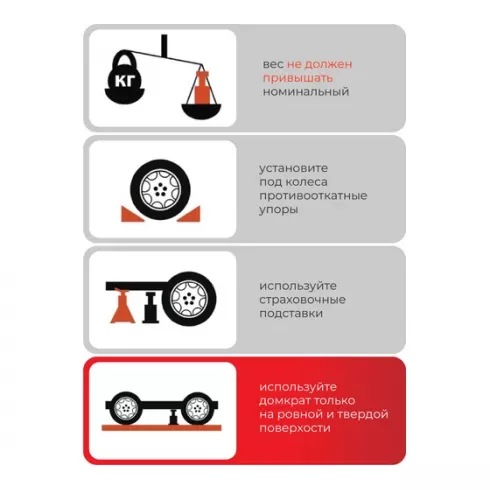 КГ

вес не должен привышать номинальный

установите под колеса противооткатные упоры

используйте страховочные подставки

используйте домкрат только на ровной и твердой поверхости