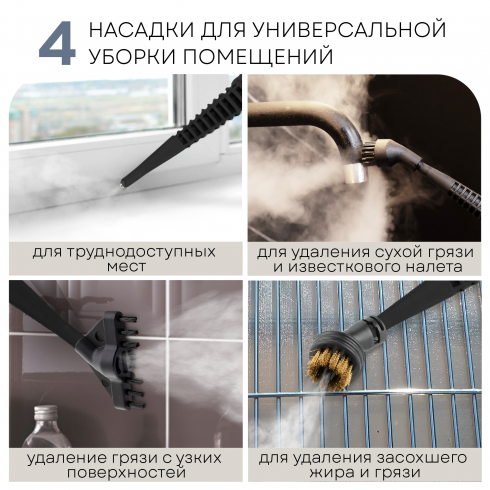 4 НАСАДКИ ДЛЯ УНИВЕРСАЛЬНОЙ УБОРКИ ПОМЕЩЕНИЙ

для труднодоступных мест

для удаления сухой грязи и известкового налета

удаление грязи с узких поверхностей

для удаления засохшего жира и грязи