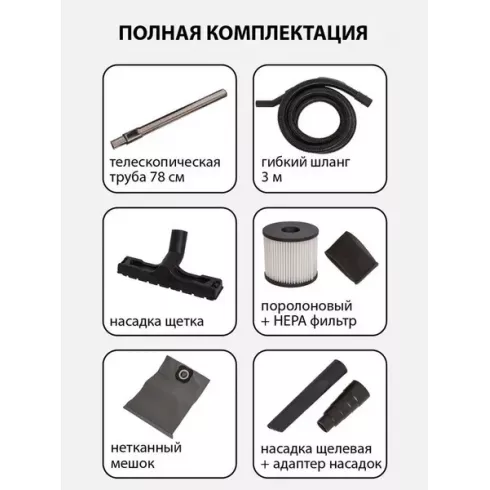 ПОЛНАЯ КОМПЛЕКТАЦИЯ

телескопическая труба 78 см

гибкий шланг 3 м

насадка щетка

поролоновый + HEPA фильтр

нетканный мешок

насадка щелевая + адаптер насадок