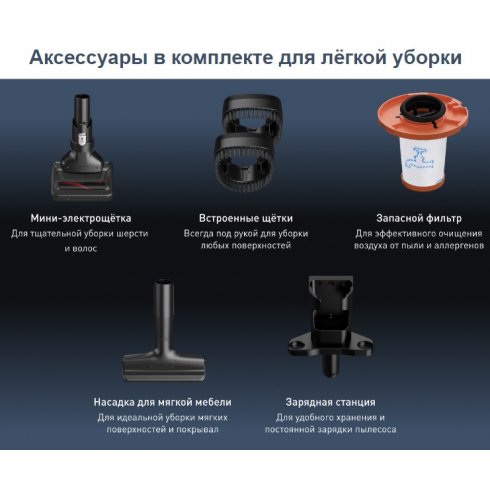 Аксессуары в комплекте для лёгкой уборки

Мини-электрощётка
Для тщательной уборки шерсти и волос

Встроенные щётки
Всегда под рукой для уборки любых поверхностей

Запасной фильтр
Для эффективного очищения воздуха от пыли и аллергенов

Насадка для мягкой мебели
Для идеальной уборки мягких поверхностей и покрывал

Зарядная станция
Для удобного хранения и постоянной зарядки пылесоса