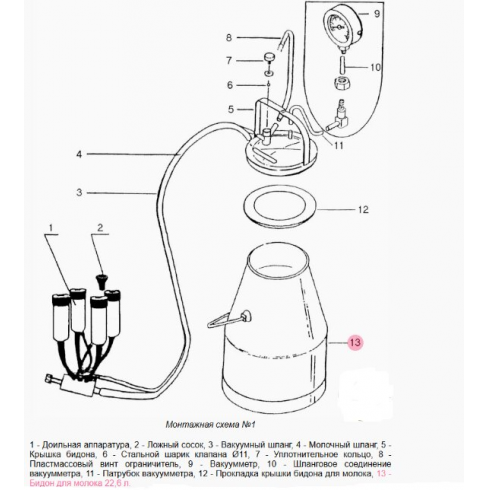 9

8

7

10

6

5

11

4

3

12

1

2

13

Монтажная схема №1

1 - Доильная аппаратура, 2 - Ложный сосок, 3 - Вакуумный шланг, 4 - Молочный шланг, 5 - Крышка бидона, 6 - Стальной шарик клапана Ø11, 7 - Уплотнительное кольцо, 8 - Пластмассовый винт ограничитель, 9 - Вакуумметр, 10 - Шланговое соединение вакуумметра, 11 - Патрубок вакуумметра, 12 - Прокладка крышки бидона для молока, 13 - Бидон для молока 22,6 л.