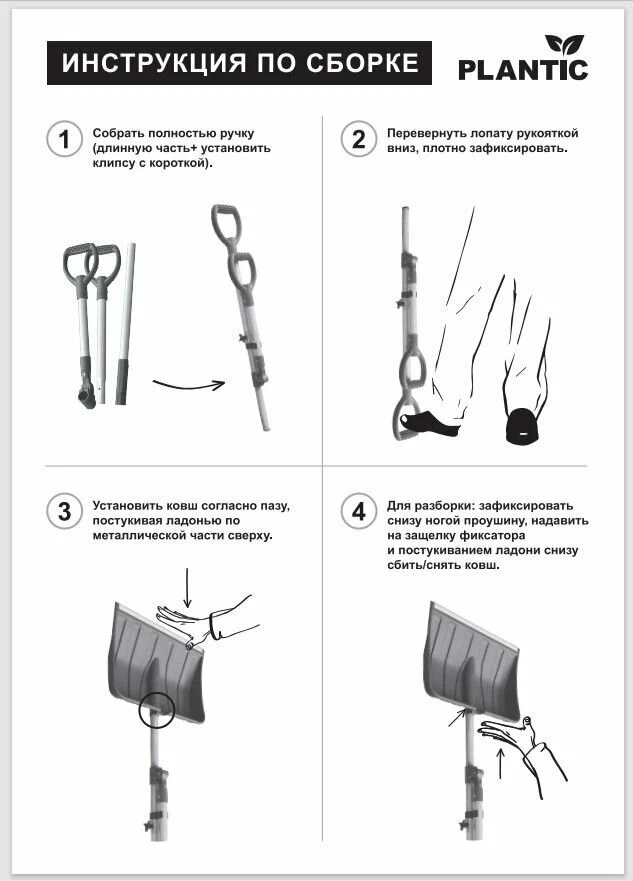 ИНСТРУКЦИЯ ПО СБОРКЕ

PLANTIC

1 Собрать полностью ручку (длинную часть+ установить клипсу с короткой).

2 Перевернуть лопату рукояткой вниз, плотно зафиксировать.

3 Установить ковш согласно пазу, постукивая ладонью по металлической части сверху.

4 Для разборки: зафиксировать снизу ногой проушину, надавить на защелку фиксатора и постукиванием ладони снизу сбить/снять ковш.