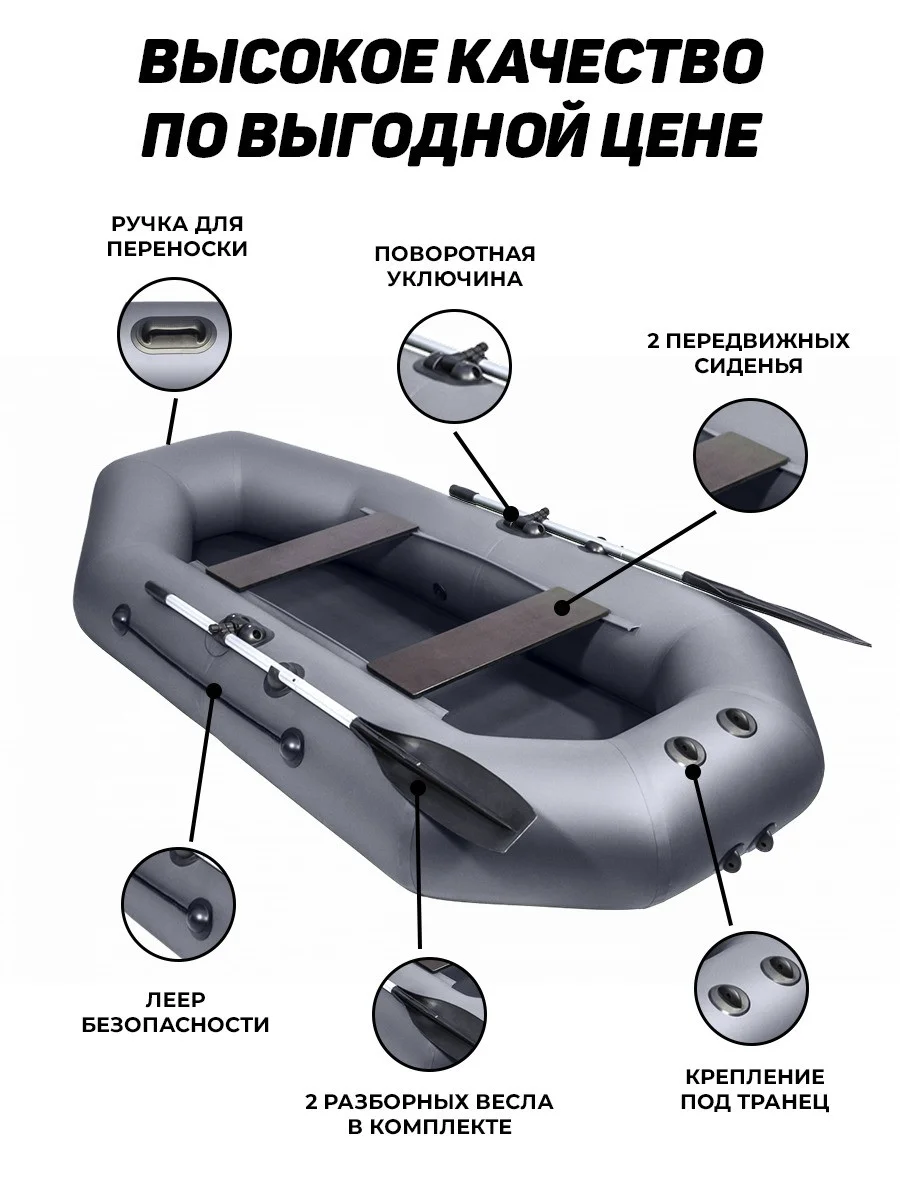 ВЫСОКОЕ КАЧЕСТВО ПО ВЫГОДНОЙ ЦЕНЕ

РУЧКА ДЛЯ ПЕРЕНОСКИ

ПОВОРОТНАЯ УКЛЮЧИНА

2 ПЕРЕДВИЖНЫХ СИДЕНЬЯ

ЛЕЕР БЕЗОПАСНОСТИ

2 РАЗБОРНЫХ ВЕСЛА В КОМПЛЕКТЕ

КРЕПЛЕНИЕ ПОД ТРАНЕЦ