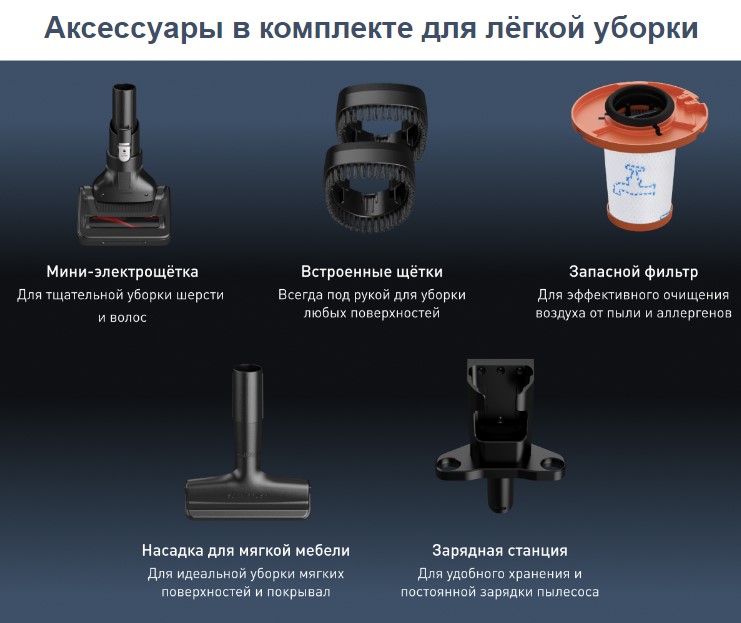 Аксессуары в комплекте для лёгкой уборки

Мини-электрощётка
Для тщательной уборки шерсти и волос

Встроенные щётки
Всегда под рукой для уборки любых поверхностей

Запасной фильтр
Для эффективного очищения воздуха от пыли и аллергенов

Насадка для мягкой мебели
Для идеальной уборки мягких поверхностей и покрывал

Зарядная станция
Для удобного хранения и постоянной зарядки пылесоса