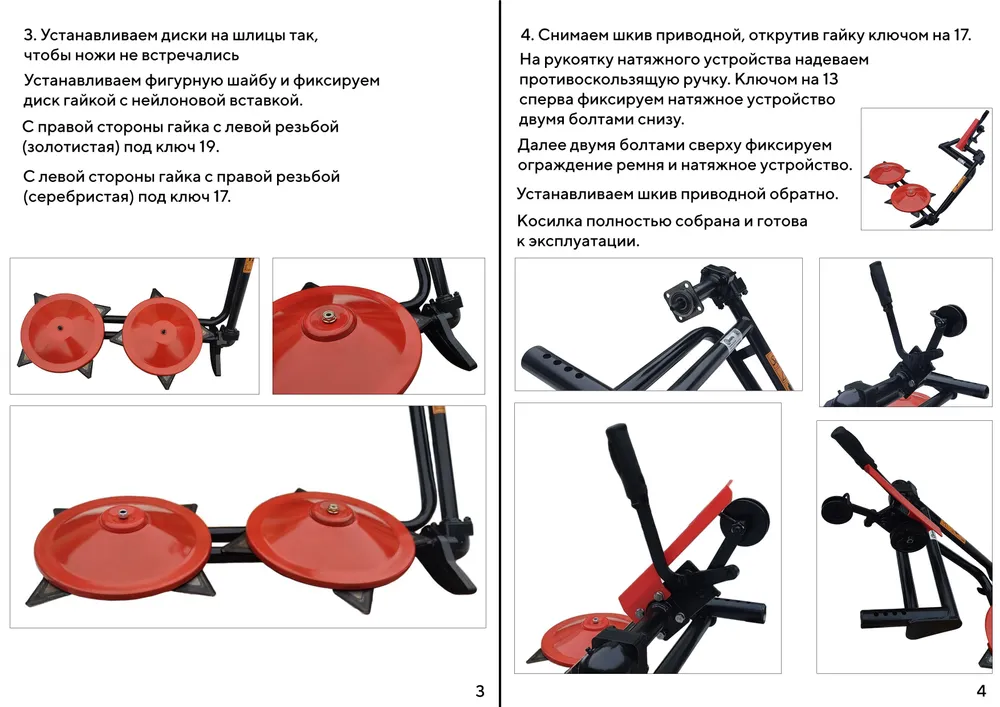 3. Устанавливаем диски на шлицы так, чтобы ножи не встречались

Устанавливаем фигурную шайбу и фиксируем диск гайкой с нейлоновой вставкой.

С правой стороны гайка с левой резьбой (золотистая) под ключ 19.

С левой стороны гайка с правой резьбой (серебристая) под ключ 17.

3

4. Снимаем шкив приводной, открутив гайку ключом на 17.

На рукоятку натяжного устройства надеваем противоскользящую ручку. Ключом на 13 сперва фиксируем натяжное устройство двумя болтами снизу.

Далее двумя болтами сверху фиксируем ограждение ремня и натяжное устройство.

Устанавливаем шкив приводной обратно.

Косилка полностью собрана и готова к эксплуатации.

4