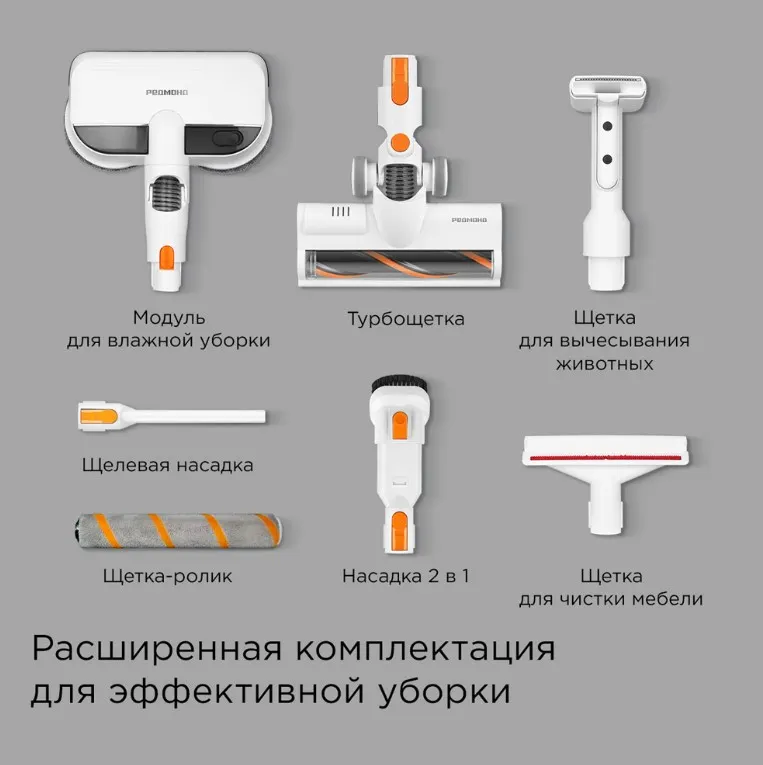 REDMOND

REDMOND

Модуль для влажной уборки

Турбощетка

Щетка для вычесывания животных

Щелевая насадка

Щетка-ролик

Насадка 2 в 1

Щетка для чистки мебели

Расширенная комплектация для эффективной уборки