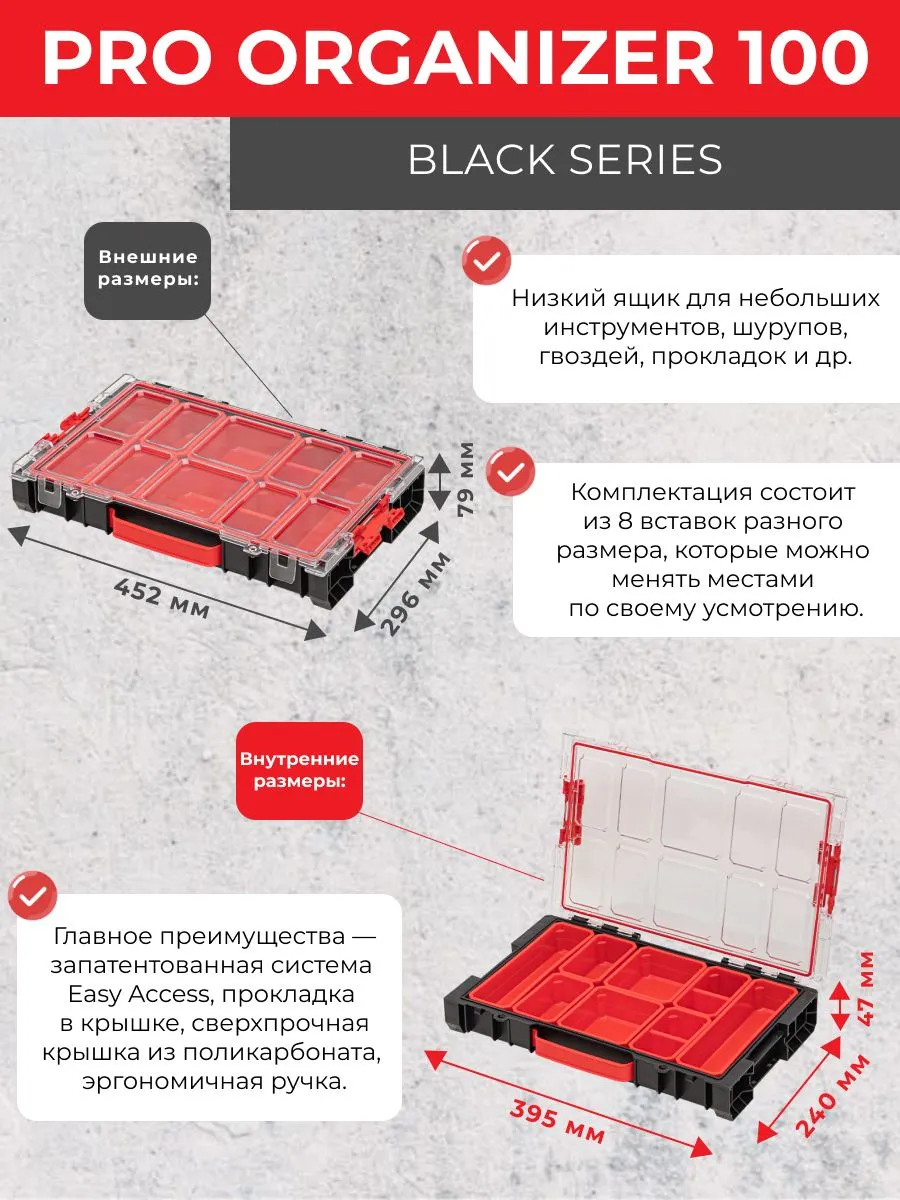 PRO ORGANIZER 100

BLACK SERIES

Внешние размеры:

Низкий ящик для небольших инструментов, шурупов, гвоздей, прокладок и др.

79 мм

452 мм

296 мм

Комплектация состоит из 8 вставок разного размера, которые можно менять местами по своему усмотрению.

Внутренние размеры:

Главное преимущества — запатентованная система Easy Access, прокладка в крышке, сверхпрочная крышка из поликарбоната, эргономичная ручка.

47 мм

395 мм

240 мм