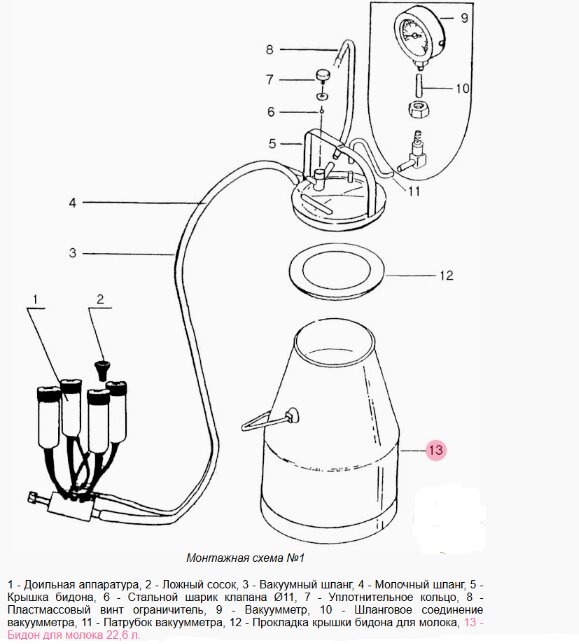 9

8

7

10

6

5

11

4

3

12

1

2

13

Монтажная схема №1

1 - Доильная аппаратура, 2 - Ложный сосок, 3 - Вакуумный шланг, 4 - Молочный шланг, 5 - Крышка бидона, 6 - Стальной шарик клапана Ø11, 7 - Уплотнительное кольцо, 8 - Пластмассовый винт ограничитель, 9 - Вакуумметр, 10 - Шланговое соединение вакуумметра, 11 - Патрубок вакуумметра, 12 - Прокладка крышки бидона для молока, 13 - Бидон для молока 22,6 л.