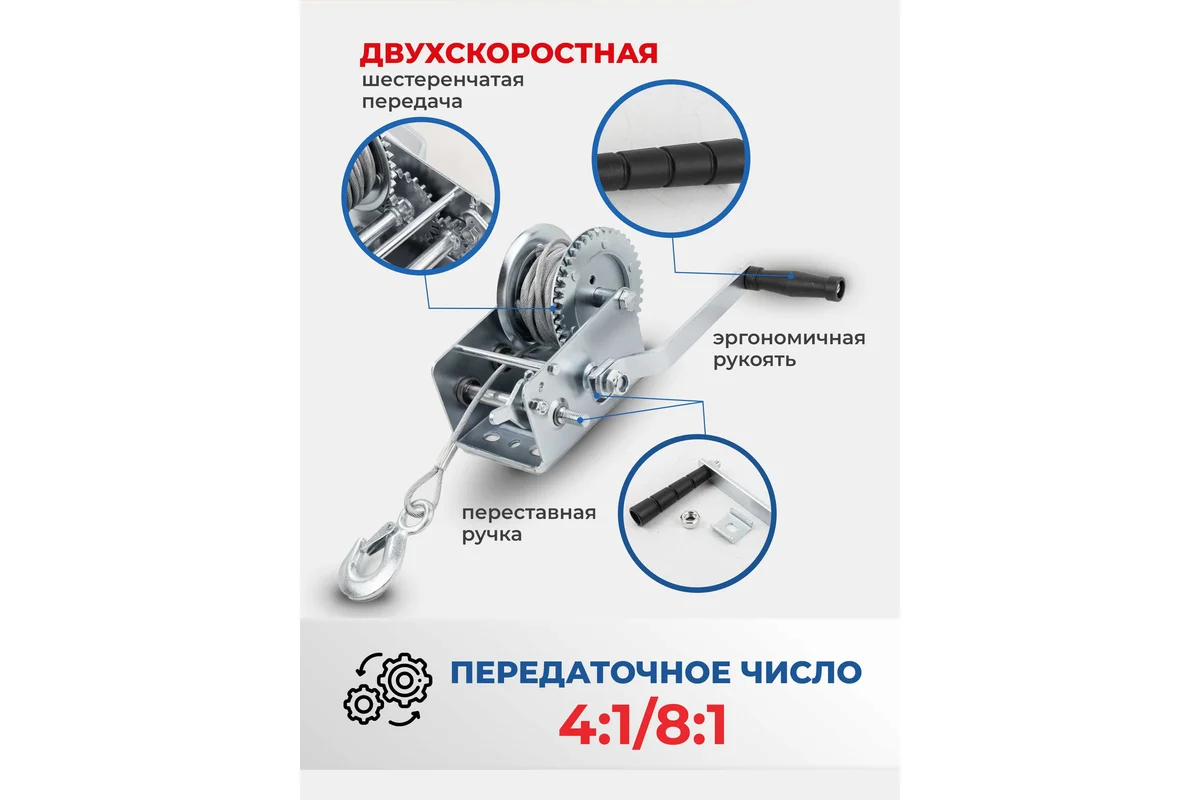 ДВУХСКОРОСТНАЯ
шестеренчатая передача

эргономичная рукоять

переставная ручка

ПЕРЕДАТОЧНОЕ ЧИСЛО
4:1/8:1